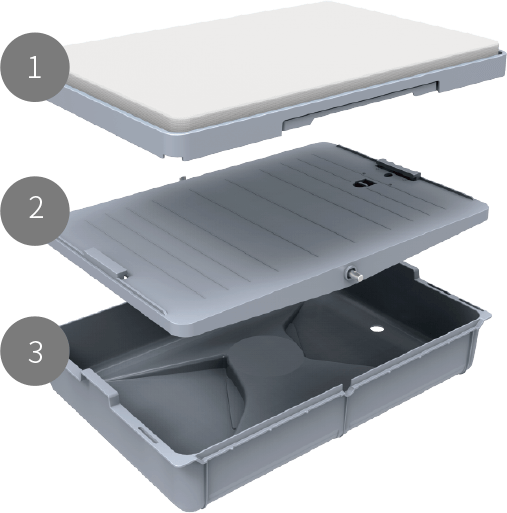 1

2

3